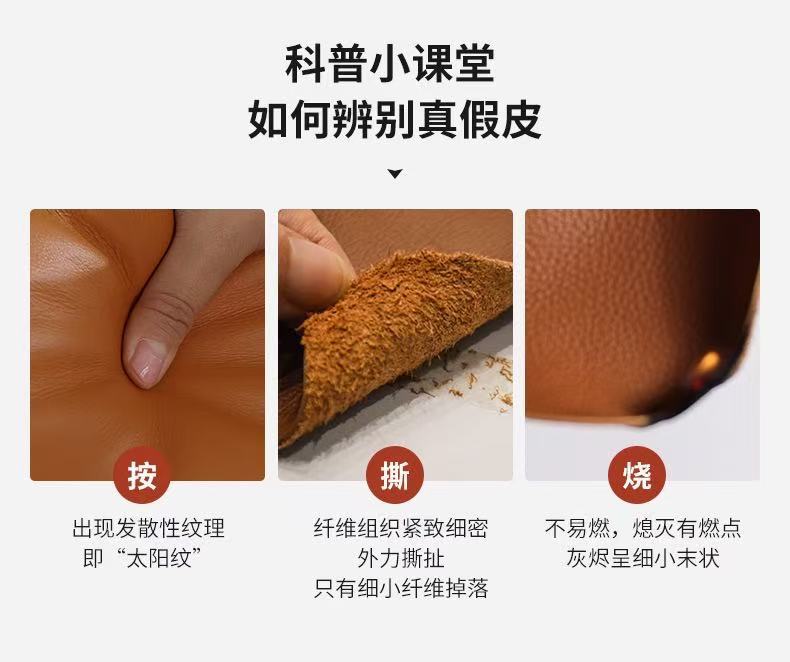 科普小课堂
如何辨别真假皮

按
出现发散性纹理
即“太阳纹”

撕
纤维组织紧致细密
外力撕扯
只有细小纤维掉落

烧
不易燃，熄灭有燃点
灰烬呈细小末状